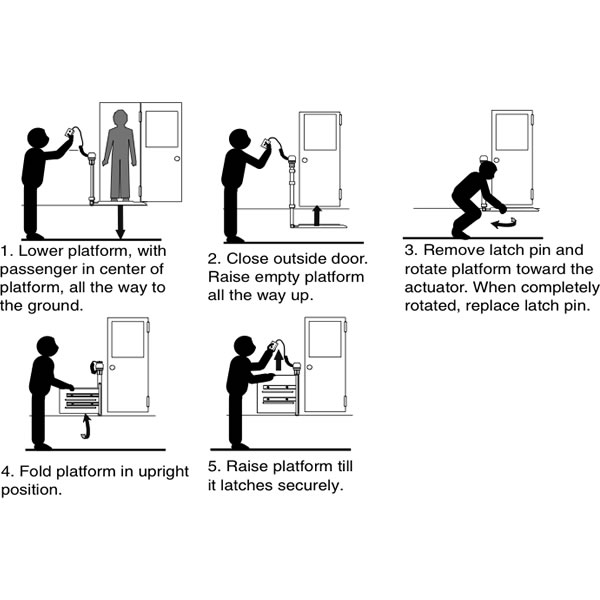 1. Lower platform, with passenger in center of platform, all the way to the ground.

2. Close outside door. Raise empty platform all the way up.

3. Remove latch pin and rotate platform toward the actuator. When completely rotated, replace latch pin.

4. Fold platform in upright position.

5. Raise platform till it latches securely.